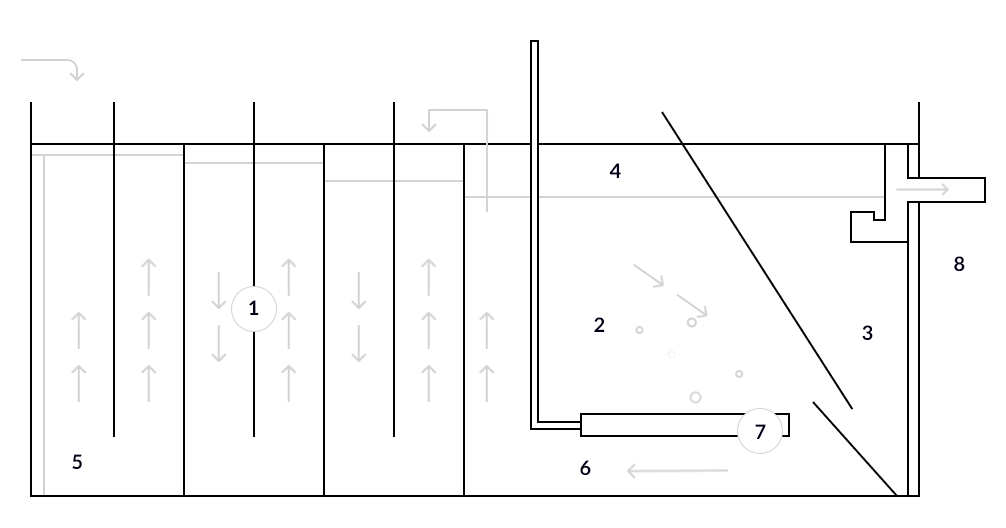 4
8
1
2
3
7
5
6